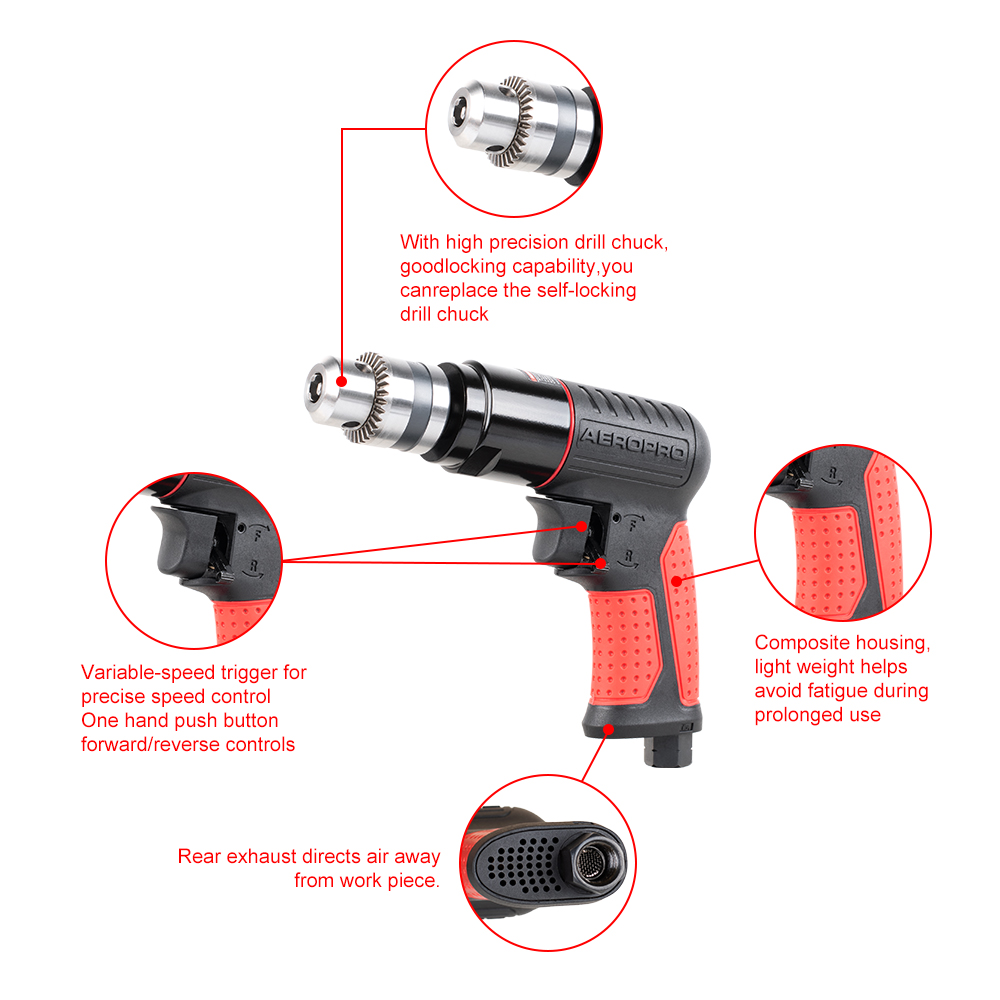 With high precision drill chuck, goodlocking capability,you canreplace the self-locking drill chuck

AEROPRO

F
R

F
R

R

Variable-speed trigger for precise speed control
One hand push button forward/reverse controls

Composite housing, light weight helps avoid fatigue during prolonged use

Rear exhaust directs air away from work piece.