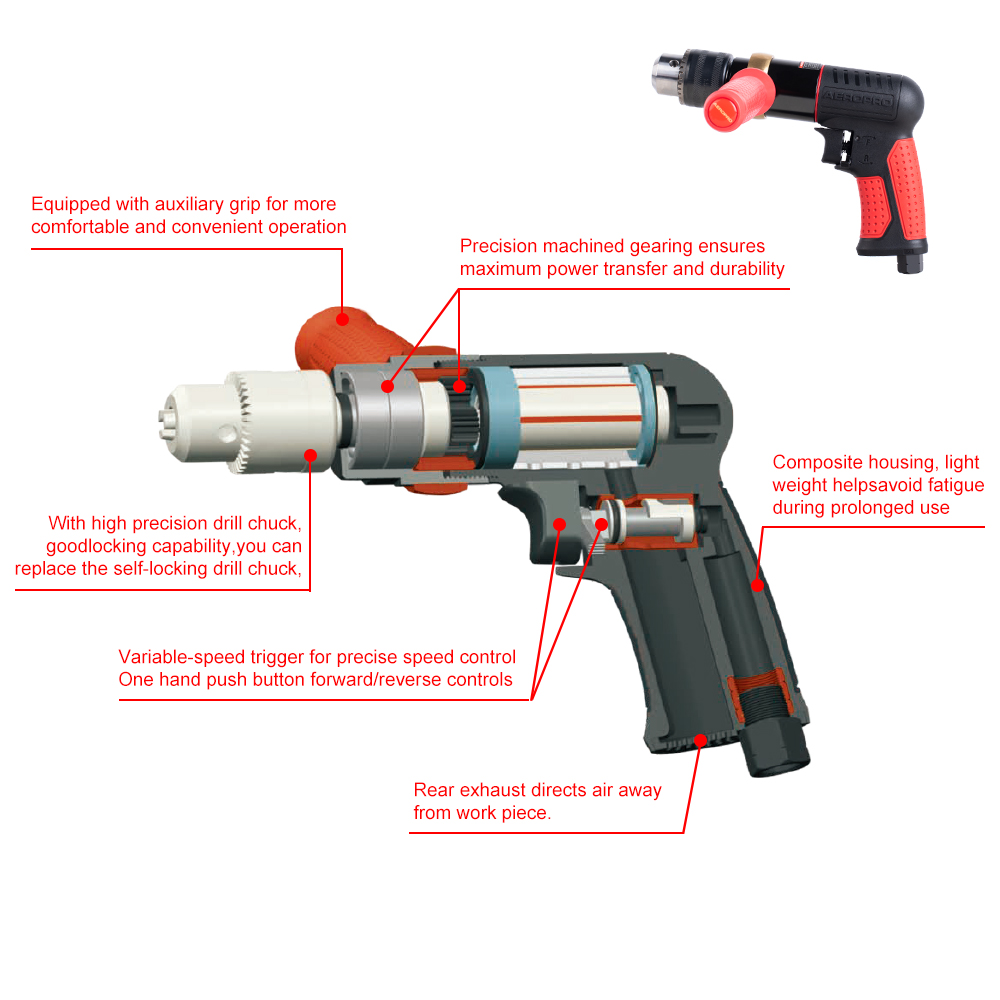 AEROPRO

Equipped with auxiliary grip for more comfortable and convenient operation

Precision machined gearing ensures maximum power transfer and durability

Composite housing, light weight helpsavoid fatigue during prolonged use

With high precision drill chuck, goodlocking capability,you can replace the self-locking drill chuck,

Variable-speed trigger for precise speed control
One hand push button forward/reverse controls

Rear exhaust directs air away from work piece.