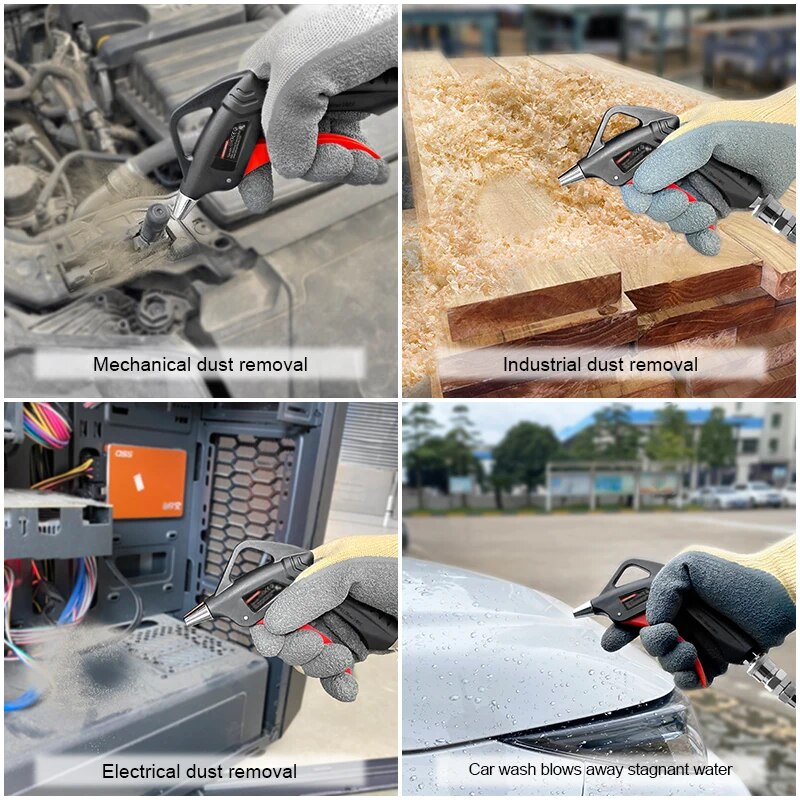 Mechanical dust removal

Industrial dust removal

Electrical dust removal

Car wash blows away stagnant water