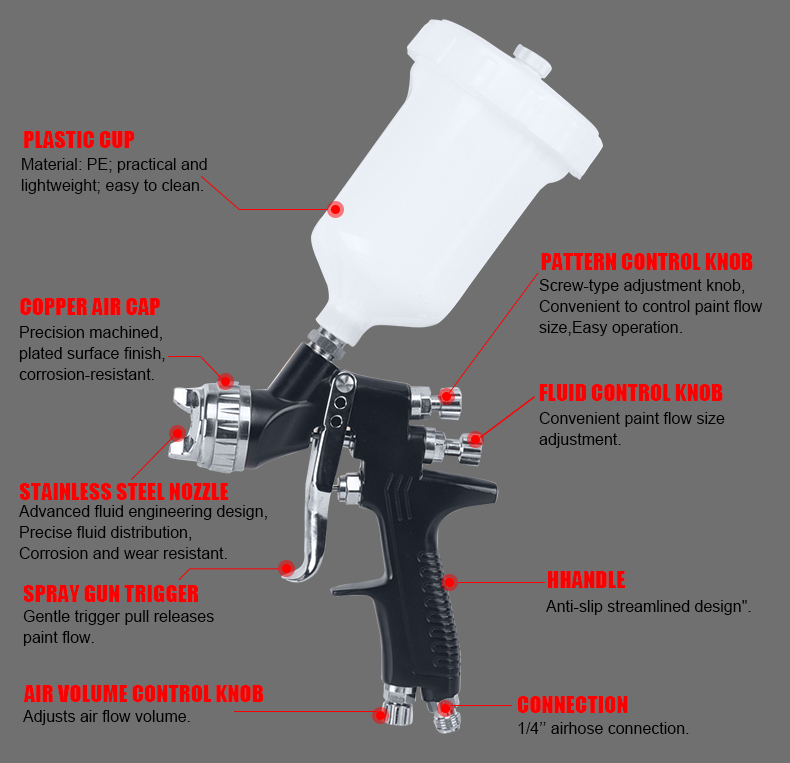 PLASTIC CUP
Material: PE; practical and lightweight; easy to clean.

COPPER AIR CAP
Precision machined, plated surface finish, corrosion-resistant.

STAINLESS STEEL NOZZLE
Advanced fluid engineering design, Precise fluid distribution, Corrosion and wear resistant.

SPRAY GUN TRIGGER
Gentle trigger pull releases paint flow.

AIR VOLUME CONTROL KNOB
Adjusts air flow volume.

PATTERN CONTROL KNOB
Screw-type adjustment knob, Convenient to control paint flow size,Easy operation.

FLUID CONTROL KNOB
Convenient paint flow size adjustment.

HHANDLE
Anti-slip streamlined design".

CONNECTION
1/4'' airhose connection.