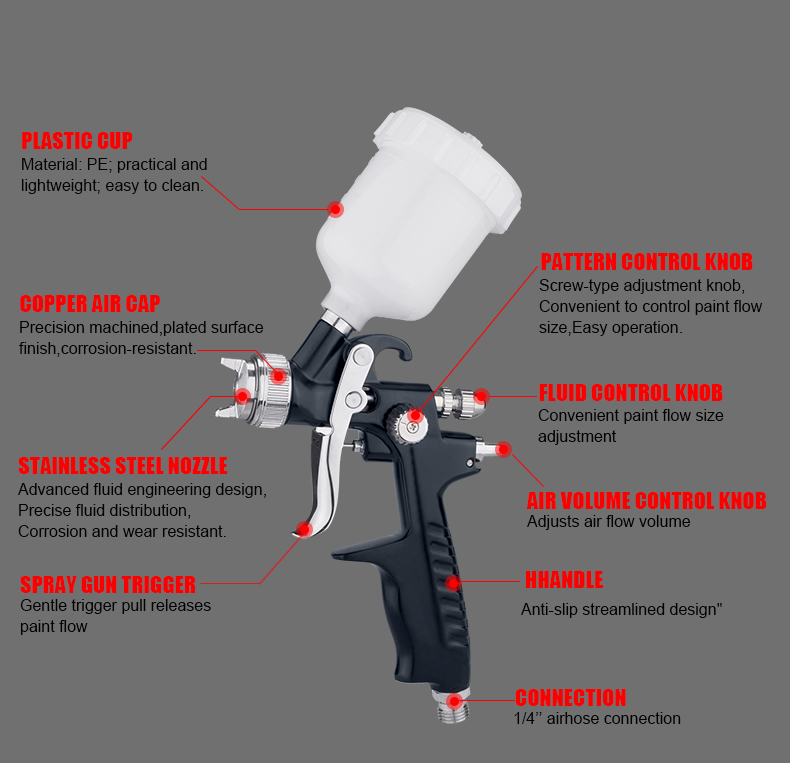 PLASTIC CUP
Material: PE; practical and lightweight; easy to clean.

COPPER AIR CAP
Precision machined,plated surface finish,corrosion-resistant.

STAINLESS STEEL NOZZLE
Advanced fluid engineering design, Precise fluid distribution, Corrosion and wear resistant.

SPRAY GUN TRIGGER
Gentle trigger pull releases paint flow

PATTERN CONTROL KNOB
Screw-type adjustment knob, Convenient to control paint flow size,Easy operation.

FLUID CONTROL KNOB
Convenient paint flow size adjustment

AIR VOLUME CONTROL KNOB
Adjusts air flow volume

HHANDLE
Anti-slip streamlined design"

CONNECTION
1/4'' airhose connection