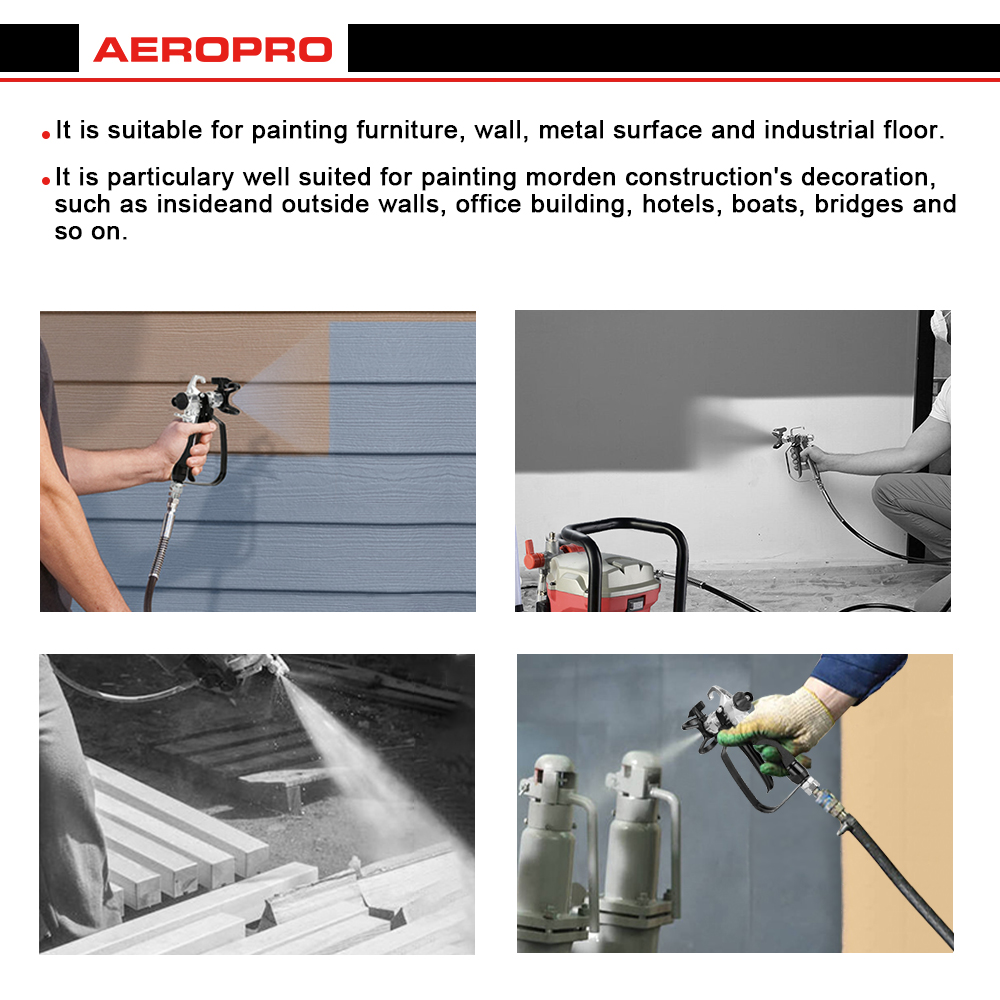 AEROPRO

• It is suitable for painting furniture, wall, metal surface and industrial floor.

• It is particulary well suited for painting morden construction's decoration, such as insideand outside walls, office building, hotels, boats, bridges and so on.