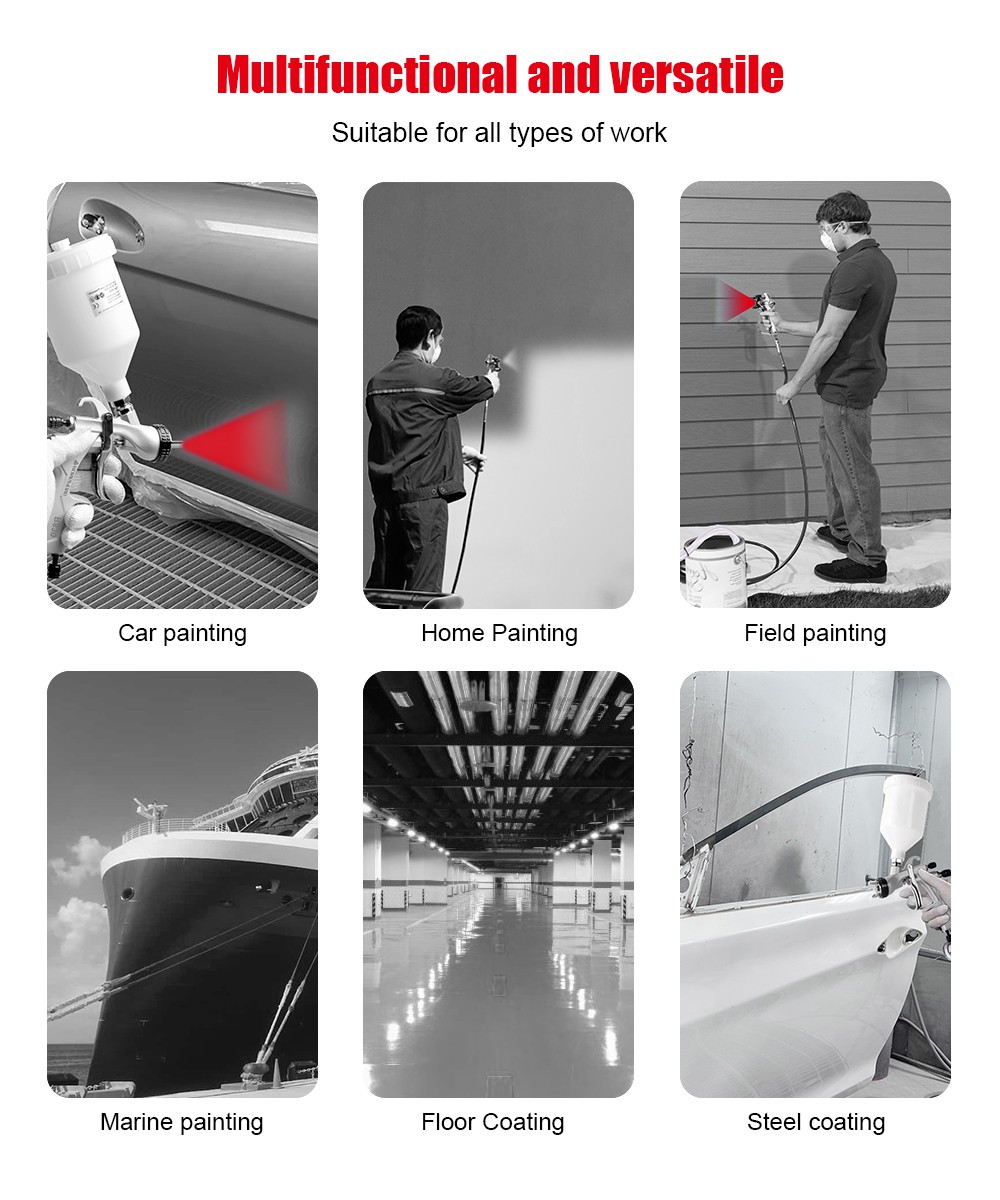 Multifunctional and versatile

Suitable for all types of work

Car painting

Home Painting

Field painting

Marine painting

Floor Coating

Steel coating