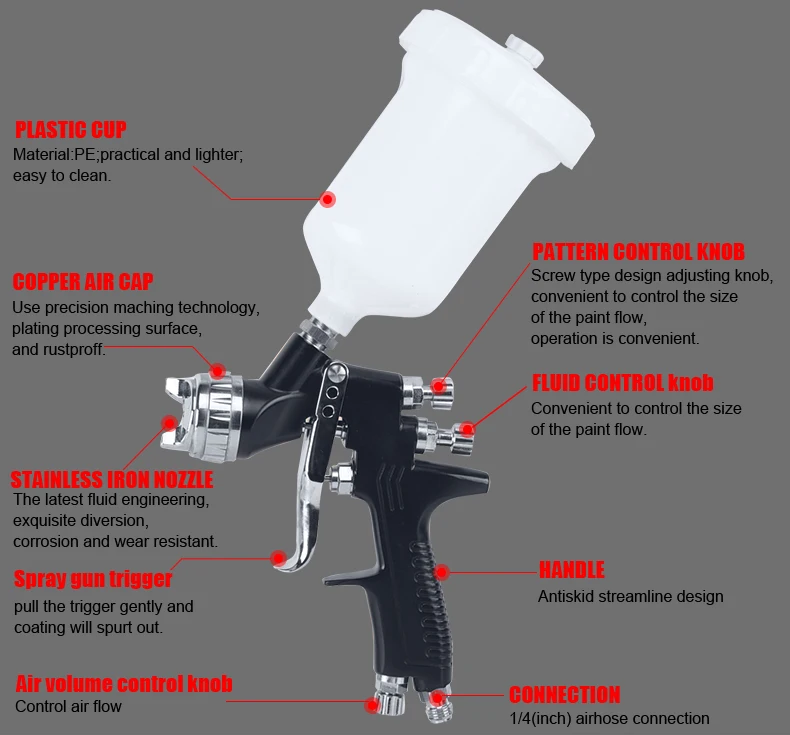 PLASTIC CUP
Material:PE;practical and lighter; easy to clean.

COPPER AIR CAP
Use precision maching technology, plating processing surface, and rustproff.

STAINLESS IRON NOZZLE
The latest fluid engineering, exquisite diversion, corrosion and wear resistant.

Spray gun trigger
pull the trigger gently and coating will spurt out.

Air volume control knob
Control air flow

PATTERN CONTROL KNOB
Screw type design adjusting knob, convenient to control the size of the paint flow, operation is convenient.

FLUID CONTROL knob
Convenient to control the size of the paint flow.

HANDLE
Antiskid streamline design

CONNECTION
1/4(inch) airhose connection