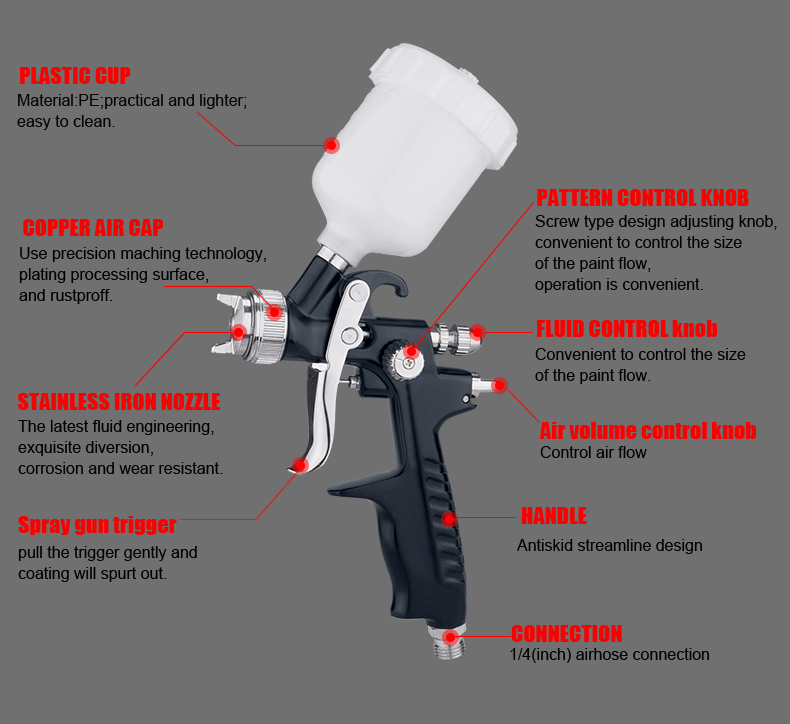 PLASTIC CUP
Material:PE;practical and lighter; easy to clean.

COPPER AIR CAP
Use precision maching technology, plating processing surface, and rustproff.

STAINLESS IRON NOZZLE
The latest fluid engineering, exquisite diversion, corrosion and wear resistant.

Spray gun trigger
pull the trigger gently and coating will spurt out.

PATTERN CONTROL KNOB
Screw type design adjusting knob, convenient to control the size of the paint flow, operation is convenient.

FLUID CONTROL knob
Convenient to control the size of the paint flow.

Air volume control knob
Control air flow

HANDLE
Antiskid streamline design

CONNECTION
1/4(inch) airhose connection