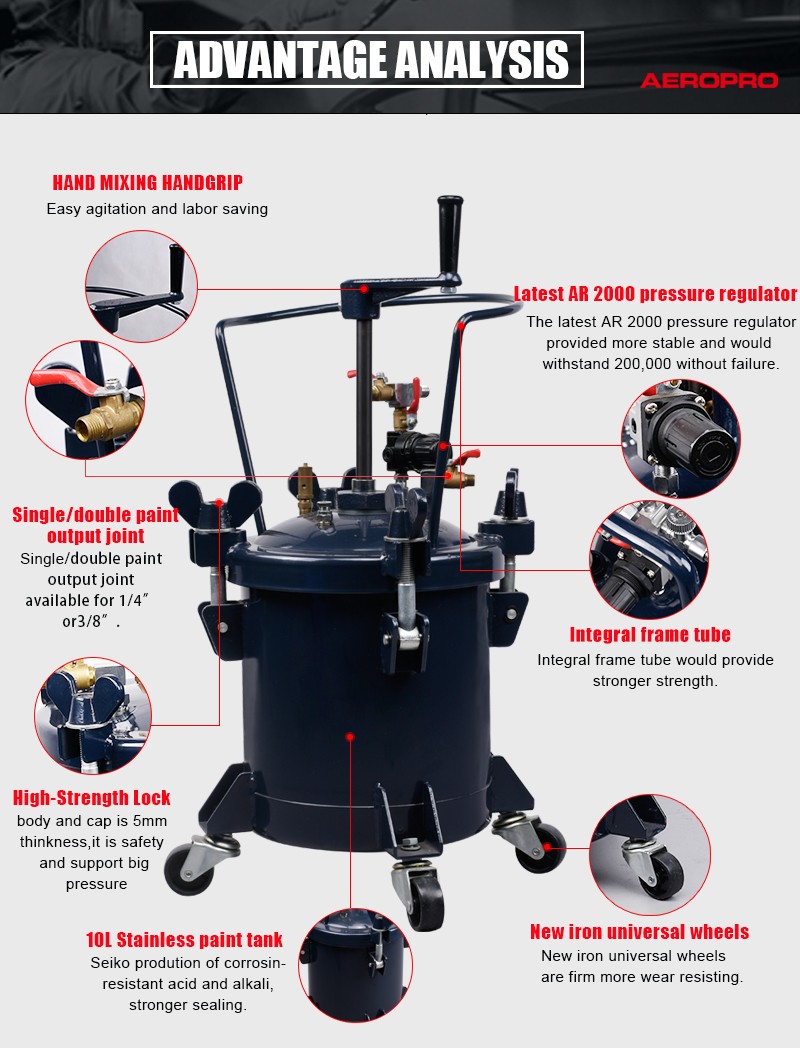 ADVANTAGE ANALYSIS

AEROPRO

HAND MIXING HANDGRIP
Easy agitation and labor saving

Latest AR 2000 pressure regulator
The latest AR 2000 pressure regulator provided more stable and would withstand 200,000 without failure.

Single/double paint output joint
Single/double paint output joint available for 1/4″ or3/8″.

Integral frame tube
Integral frame tube would provide stronger strength.

High-Strength Lock
body and cap is 5mm thinkness,it is safety and support big pressure

10L Stainless paint tank
Seiko prodution of corrosin-resistant acid and alkali, stronger sealing.

New iron universal wheels
New iron universal wheels are firm more wear resisting.