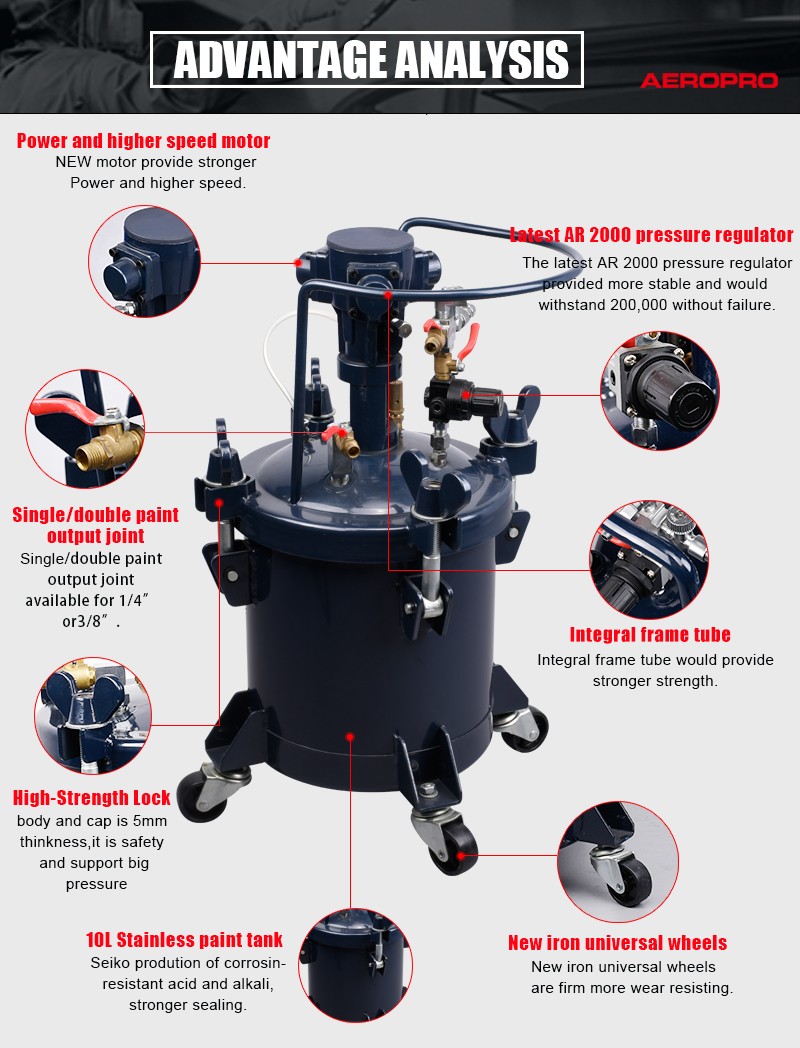 ADVANTAGE ANALYSIS

AEROPRO

Power and higher speed motor
NEW motor provide stronger Power and higher speed.

Latest AR 2000 pressure regulator
The latest AR 2000 pressure regulator provided more stable and would withstand 200,000 without failure.

Single/double paint output joint
Single/double paint output joint available for 1/4″ or3/8″.

Integral frame tube
Integral frame tube would provide stronger strength.

High-Strength Lock
body and cap is 5mm thinkness,it is safety and support big pressure

10L Stainless paint tank
Seiko prodution of corrosin-resistant acid and alkali, stronger sealing.

New iron universal wheels
New iron universal wheels are firm more wear resisting.