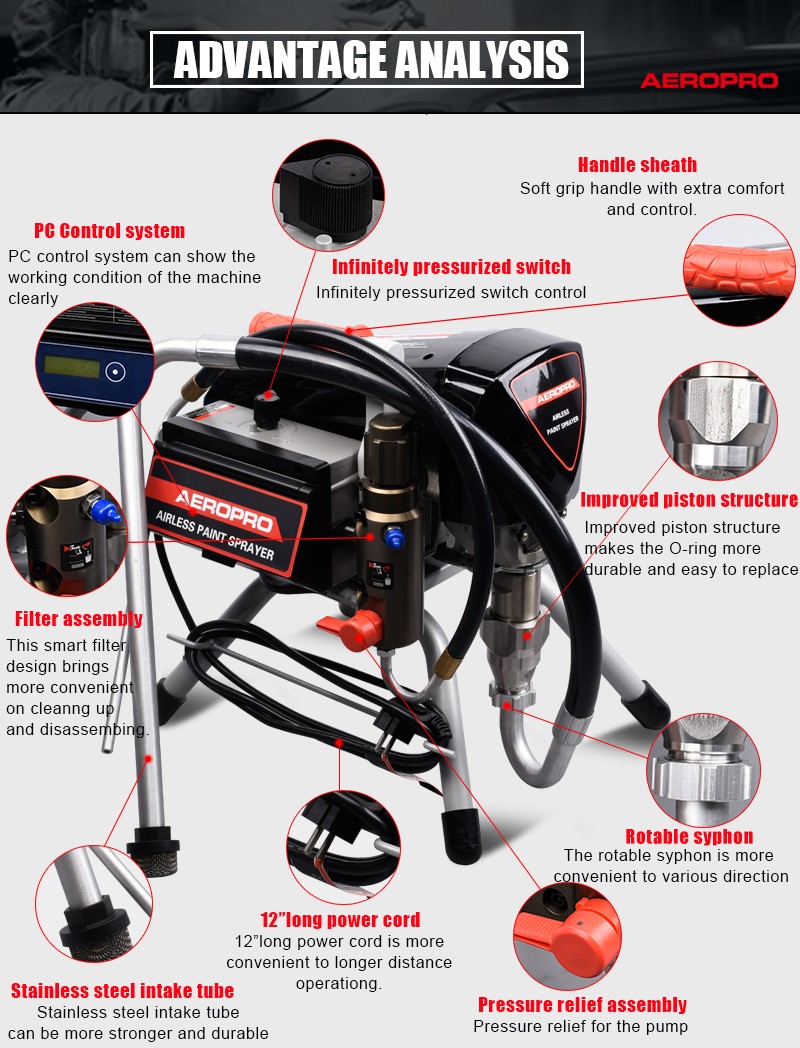 ADVANTAGE ANALYSIS

AEROPRO

Handle sheath
Soft grip handle with extra comfort and control.

PC Control system
PC control system can show the working condition of the machine clearly

Infinitely pressurized switch
Infinitely pressurized switch control

AEROPRO
AIRLESS PAINT SPRAYER

AEROPRO
AIRLESS PAINT SPRAYER

Improved piston structure
Improved piston structure makes the O-ring more durable and easy to replace

Filter assembly
This smart filter design brings more convenient on cleanng up and disassembing.

Rotable syphon
The rotable syphon is more convenient to various direction

12"long power cord
12"long power cord is more convenient to longer distance operationg.

Stainless steel intake tube
Stainless steel intake tube can be more stronger and durable

Pressure relief assembly
Pressure relief for the pump