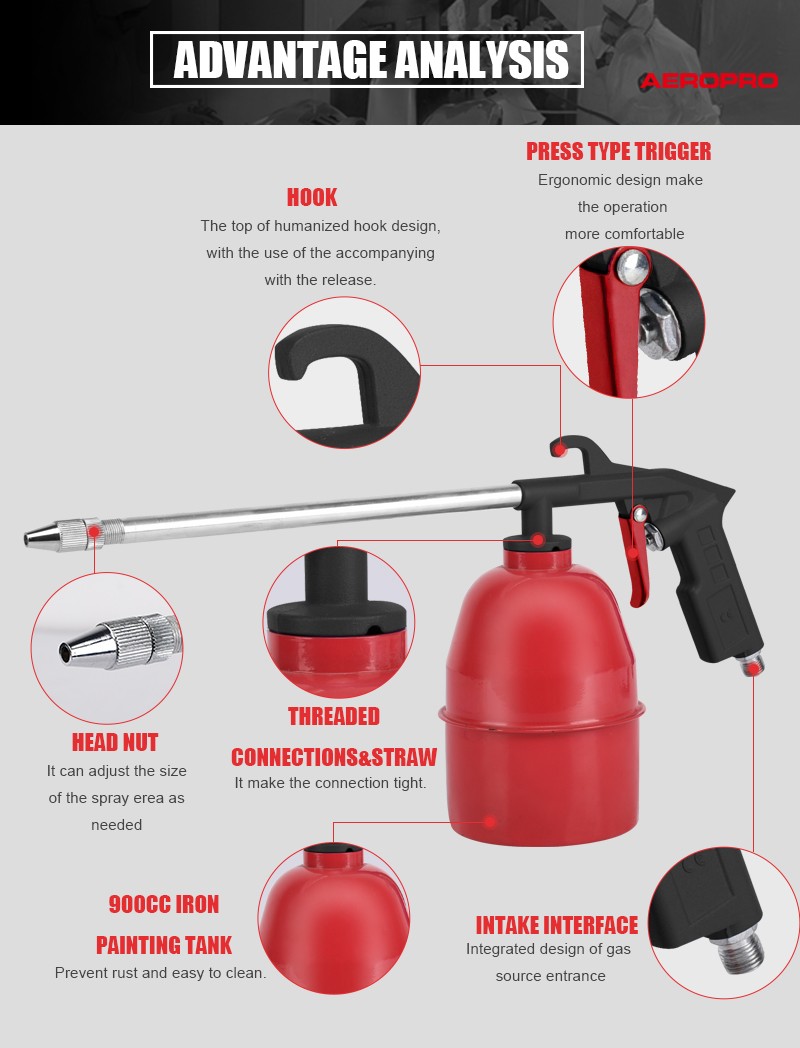 ADVANTAGE ANALYSIS

AEROPRO

PRESS TYPE TRIGGER
Ergonomic design make the operation more comfortable

HOOK
The top of humanized hook design, with the use of the accompanying with the release.

HEAD NUT
It can adjust the size of the spray erea as needed

THREADED CONNECTIONS&STRAW
It make the connection tight.

900CC IRON PAINTING TANK
Prevent rust and easy to clean.

INTAKE INTERFACE
Integrated design of gas source entrance