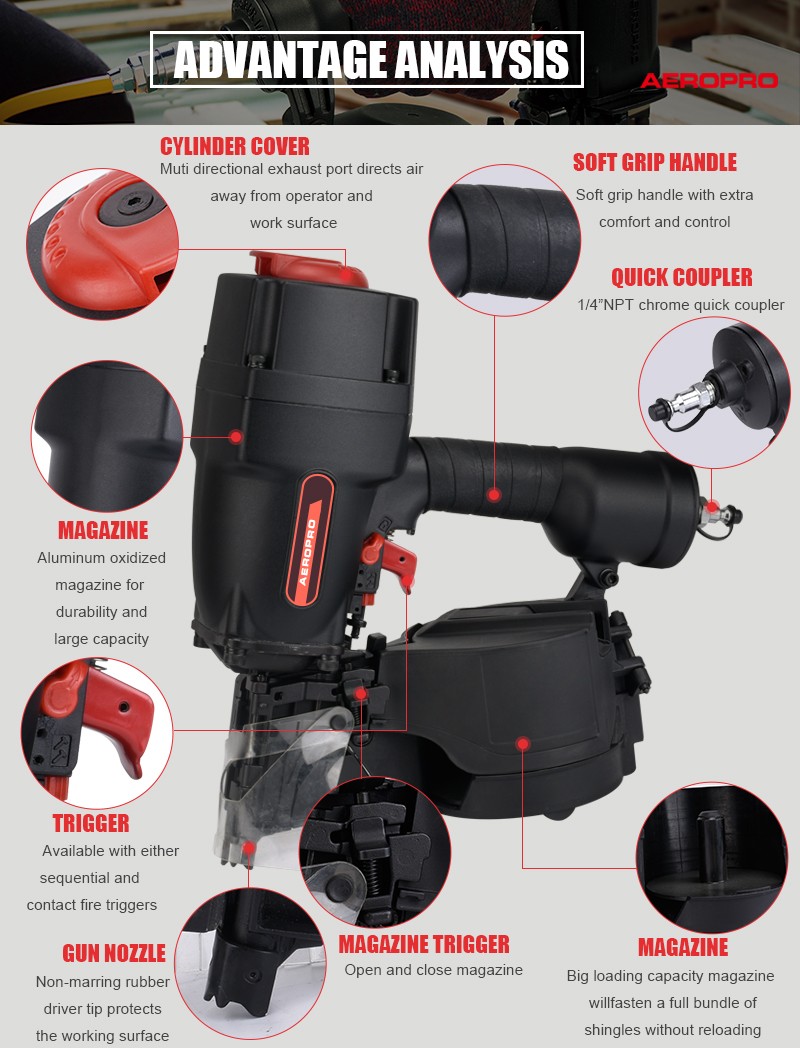 ADVANTAGE ANALYSIS

AEROPRO

CYLINDER COVER
Muti directional exhaust port directs air away from operator and work surface

SOFT GRIP HANDLE
Soft grip handle with extra comfort and control

QUICK COUPLER
1/4"NPT chrome quick coupler

MAGAZINE
Aluminum oxidized magazine for durability and large capacity

AEROPRO

TRIGGER
Available with either sequential and contact fire triggers

GUN NOZZLE
Non-marring rubber driver tip protects the working surface

MAGAZINE TRIGGER
Open and close magazine

MAGAZINE
Big loading capacity magazine willfasten a full bundle of shingles without reloading