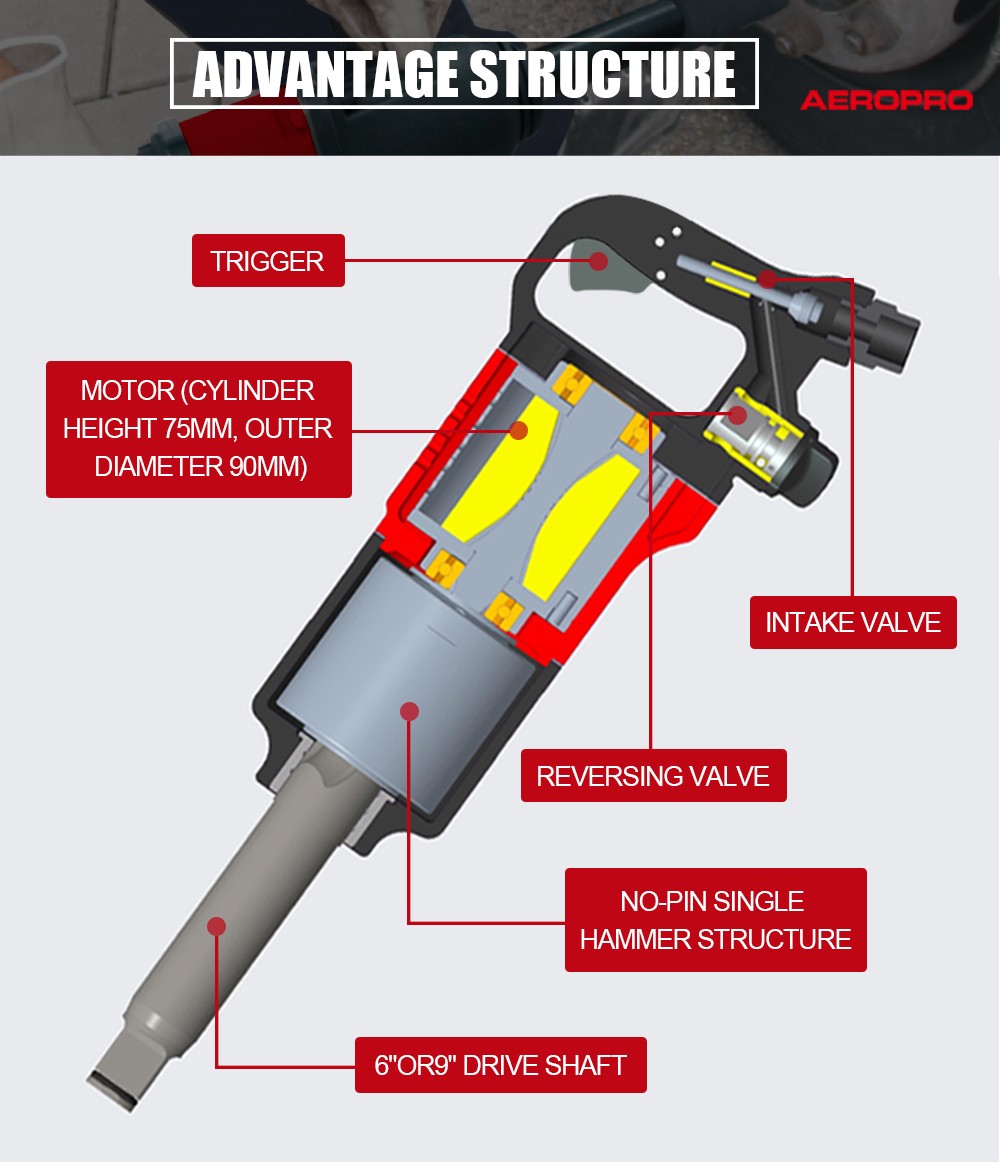 ADVANTAGE STRUCTURE

AEROPRO

TRIGGER

MOTOR (CYLINDER HEIGHT 75MM, OUTER DIAMETER 90MM)

INTAKE VALVE

REVERSING VALVE

NO-PIN SINGLE HAMMER STRUCTURE

6"OR9" DRIVE SHAFT